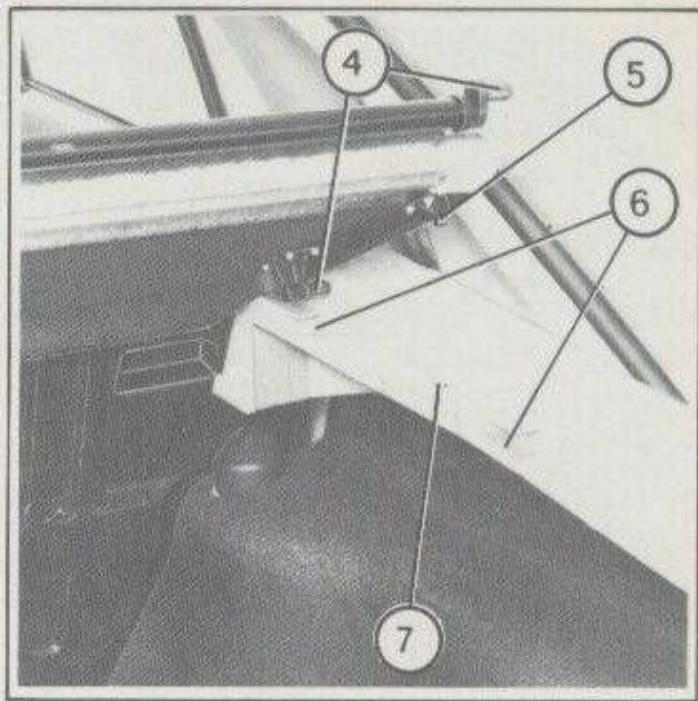 4
5
6
7