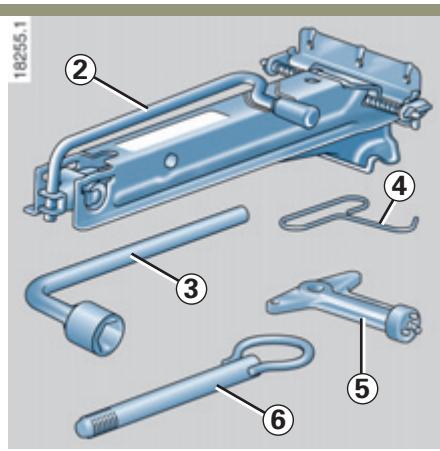 18255.1

2

4

3

5

6