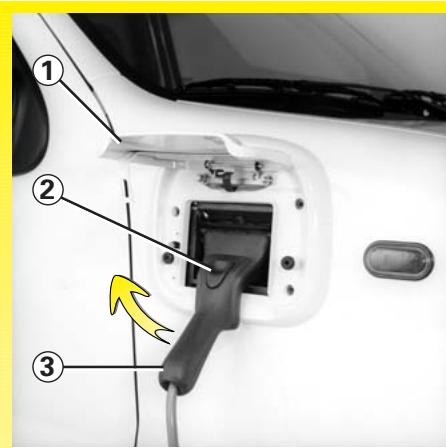 1
2
3