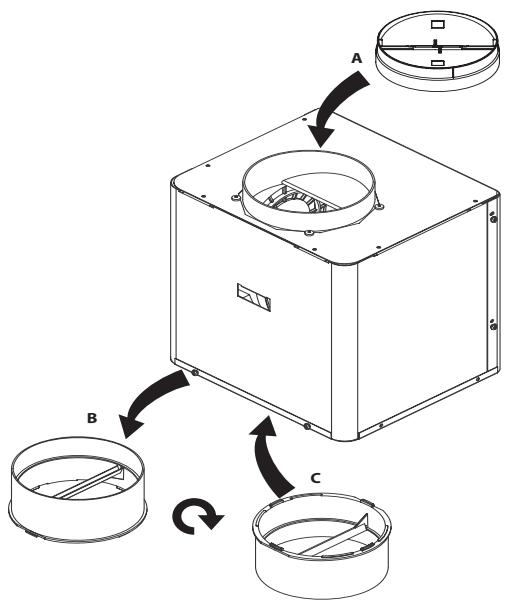 A

B

C