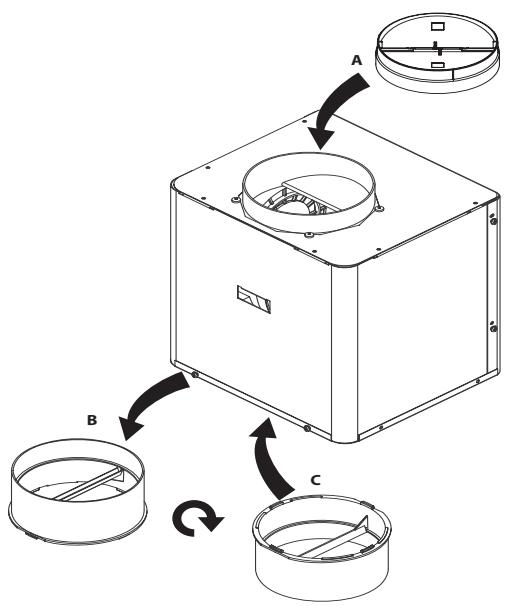 A

B

C