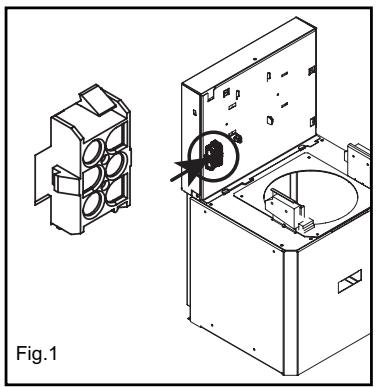 Fig.1