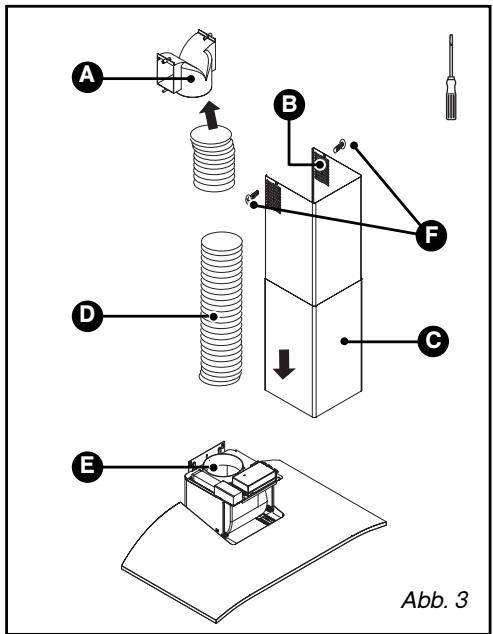 A
B
F
D
C
E
Abb. 3