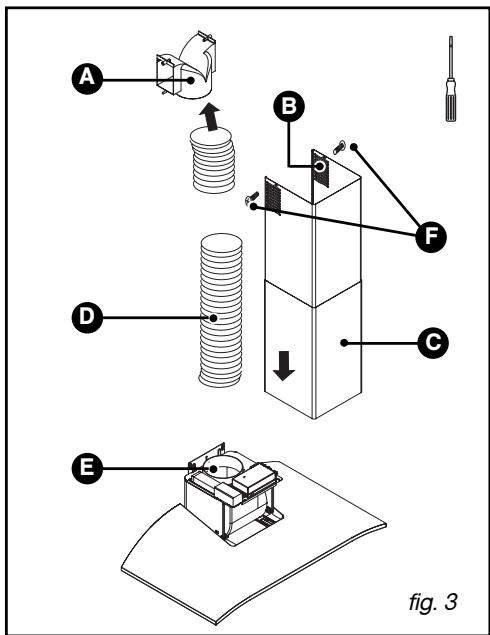 A
B
F
D
C
E
fig. 3