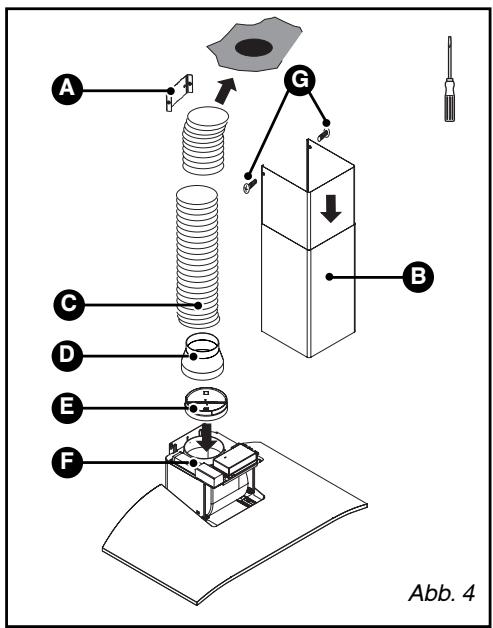 A
G
B
C
D
E
F
Abb. 4