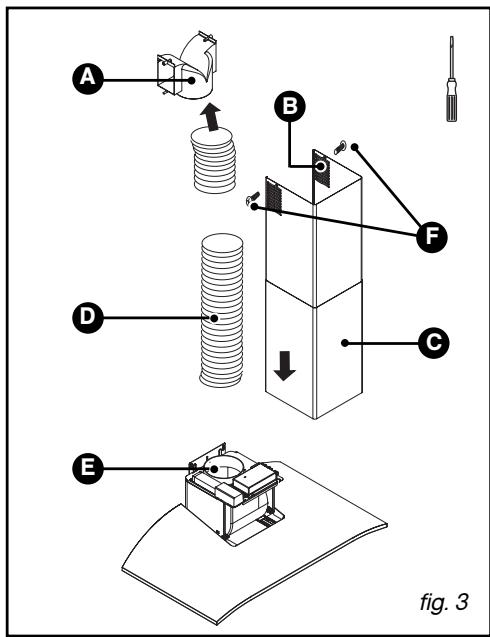 A
B
F
D
C
E
fig. 3