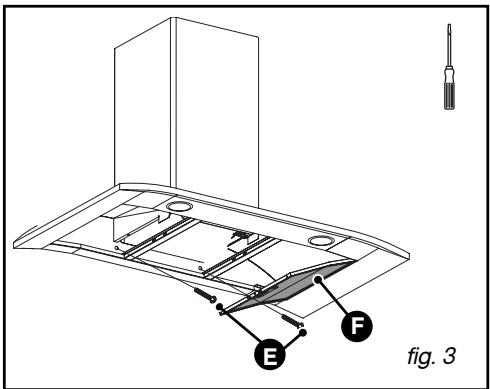 F

E

fig. 3