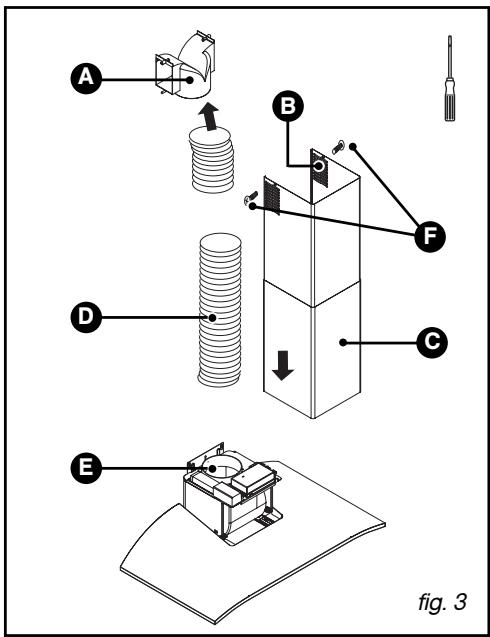 A
B
F
D
C
E
fig. 3