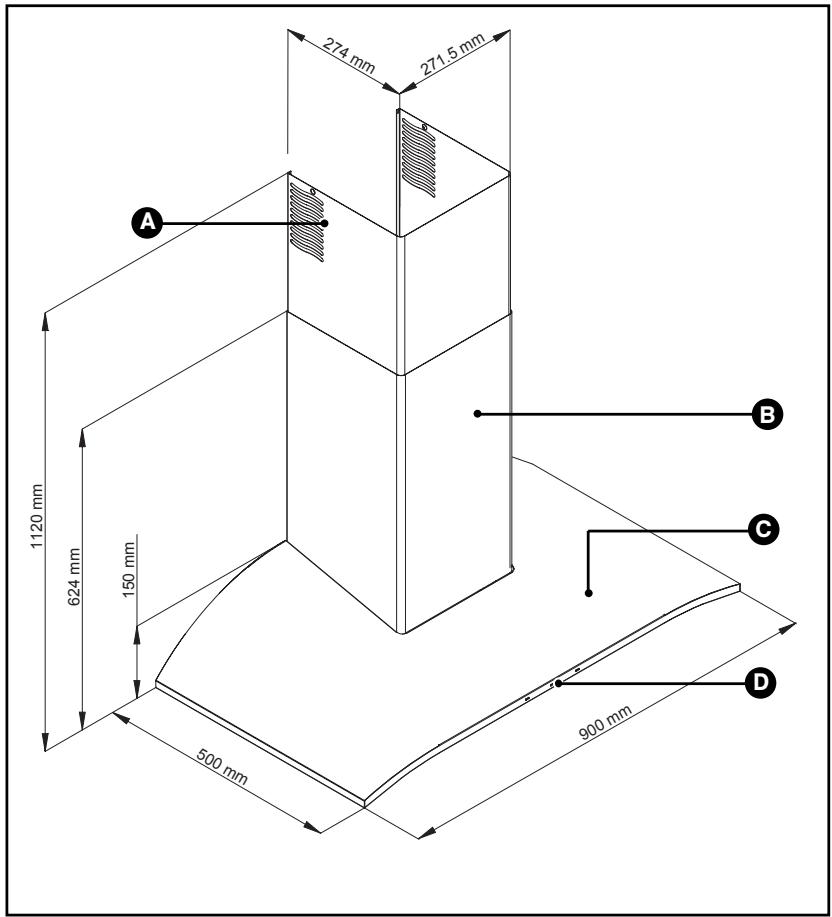 274 mm
271.5 mm
A
B
C
D
1120 mm
624 mm
150 mm
500 mm
900 mm