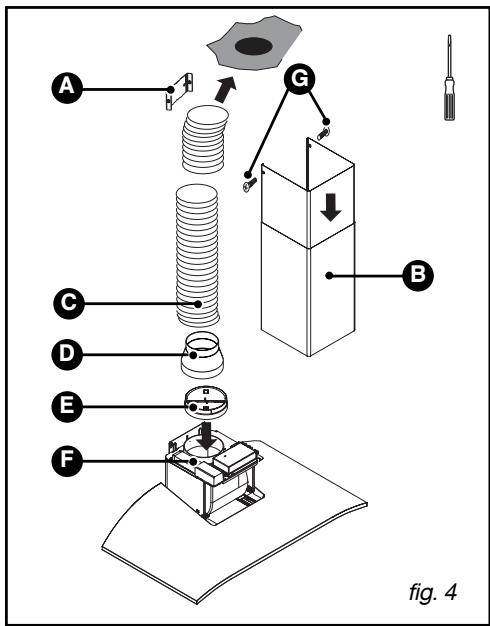 A
G
B
C
D
E
F
fig. 4