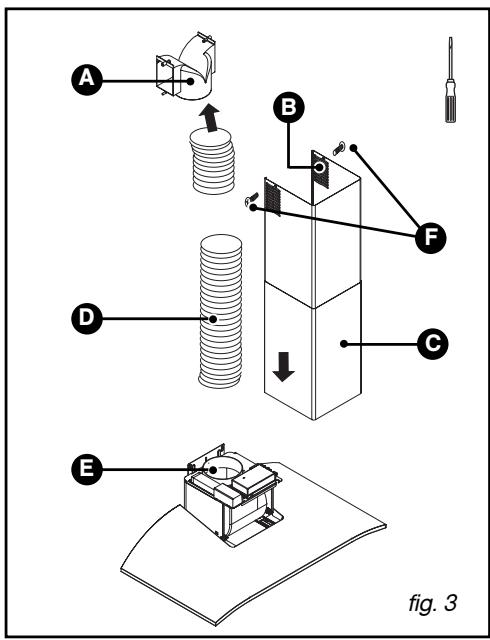 A
B
F
D
C
E
fig. 3