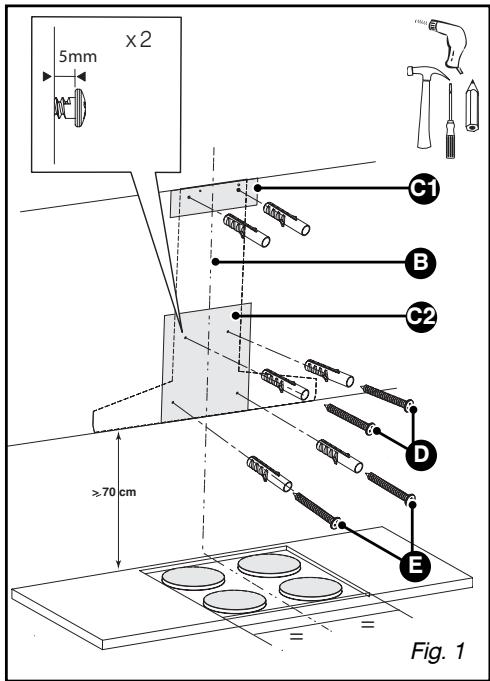 x2
5mm
C1
B
C2
D
$\geqslant$70 cm
E
=
=
Fig. 1