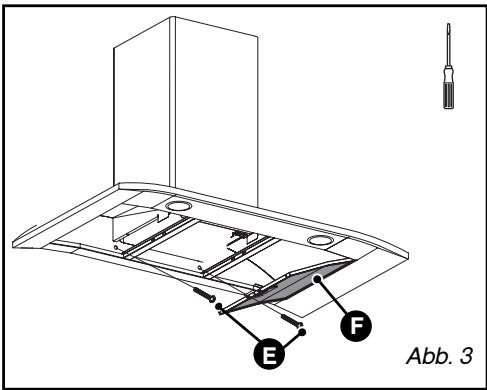 F
E
Abb. 3