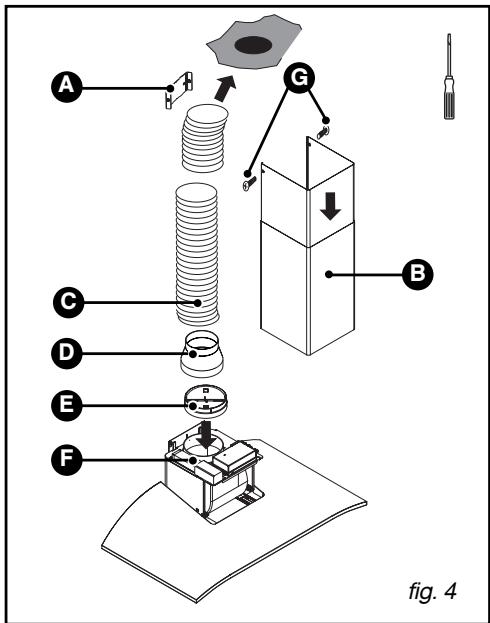 A
G
B
C
D
E
F
fig. 4