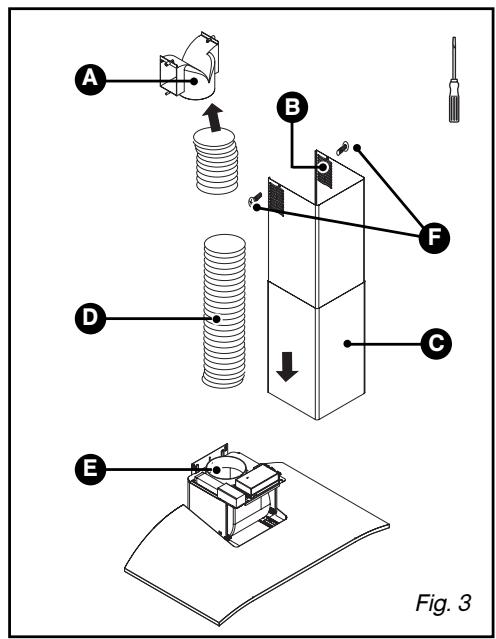 A

B

F

D

C

E

Fig. 3