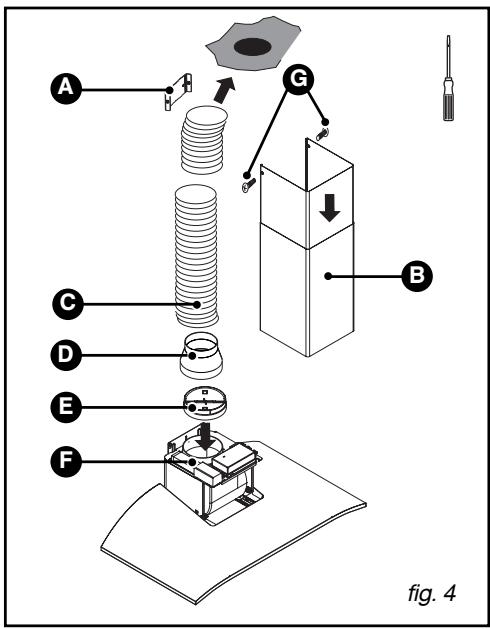 A

G

B

C

D

E

F

fig. 4