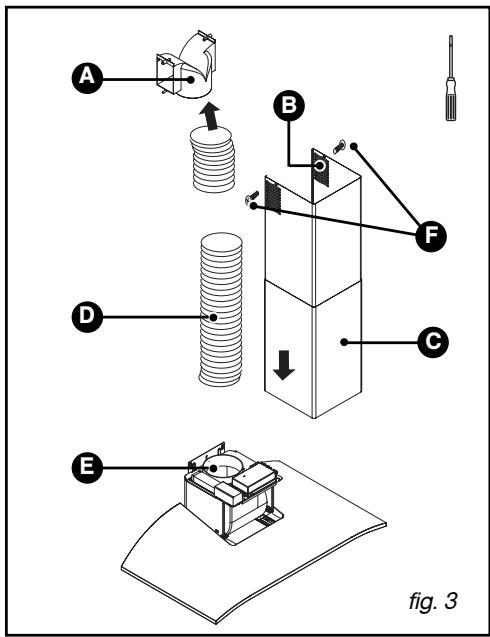 A
B
F
D
C
E
fig. 3