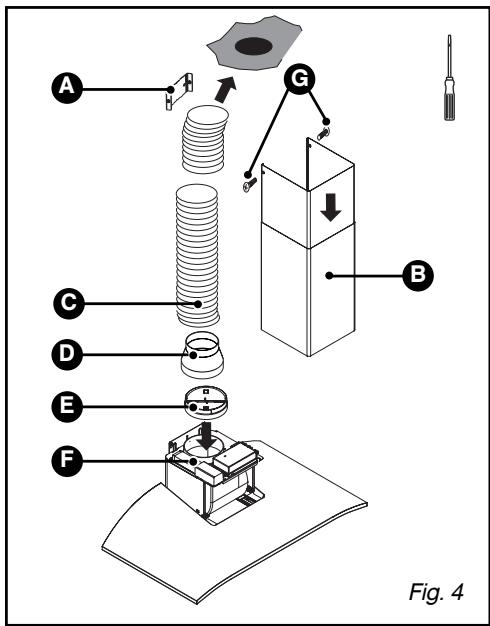 A
G
B
C
D
E
F
Fig. 4