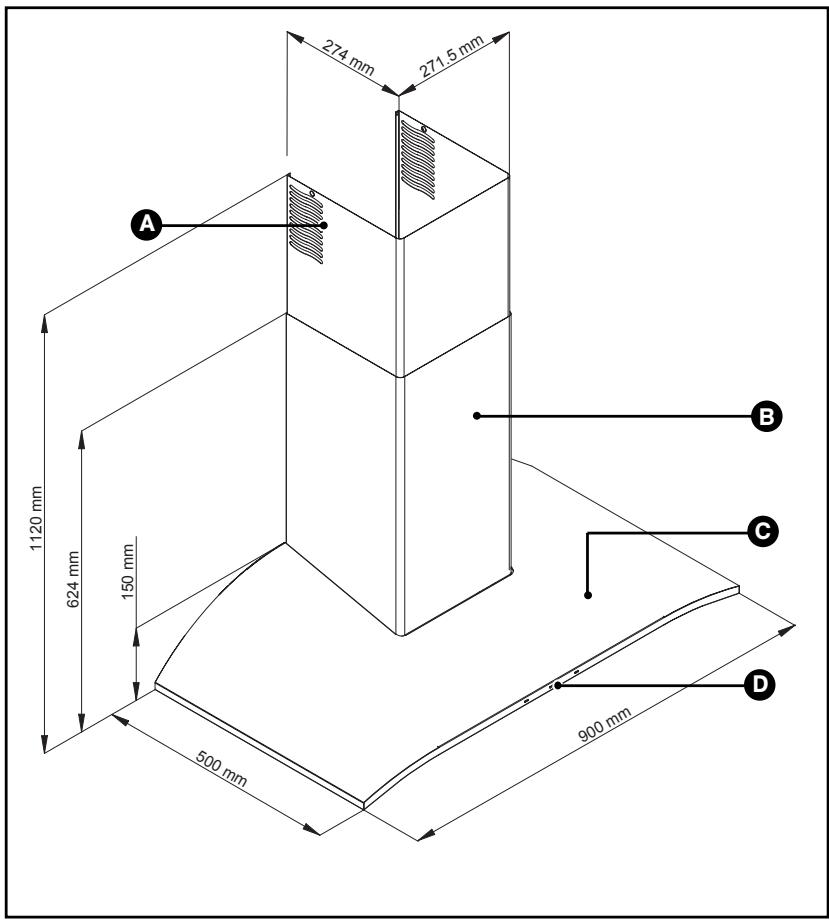 274 mm
271.5 mm
A
B
C
D
1120 mm
624 mm
150 mm
500 mm
900 mm