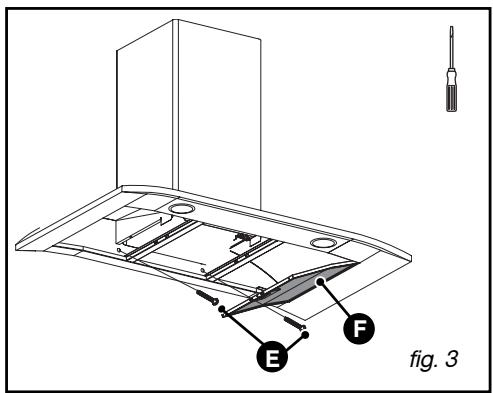 F

E

fig. 3