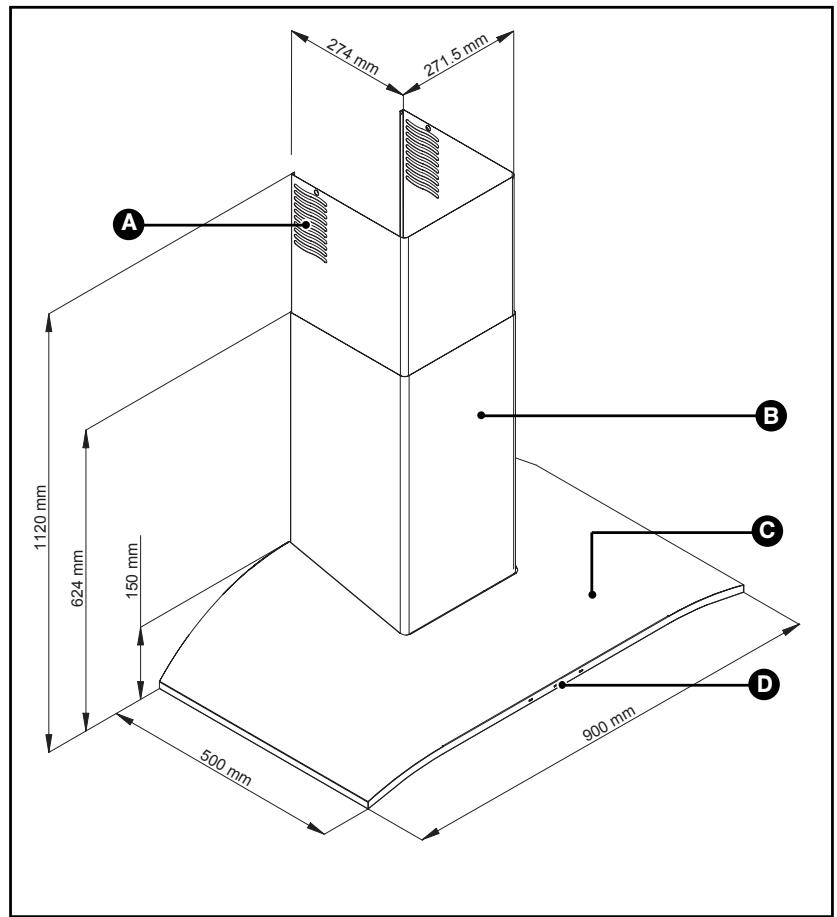 274 mm
271.5 mm
A
B
C
D
1120 mm
624 mm
150 mm
500 mm
900 mm