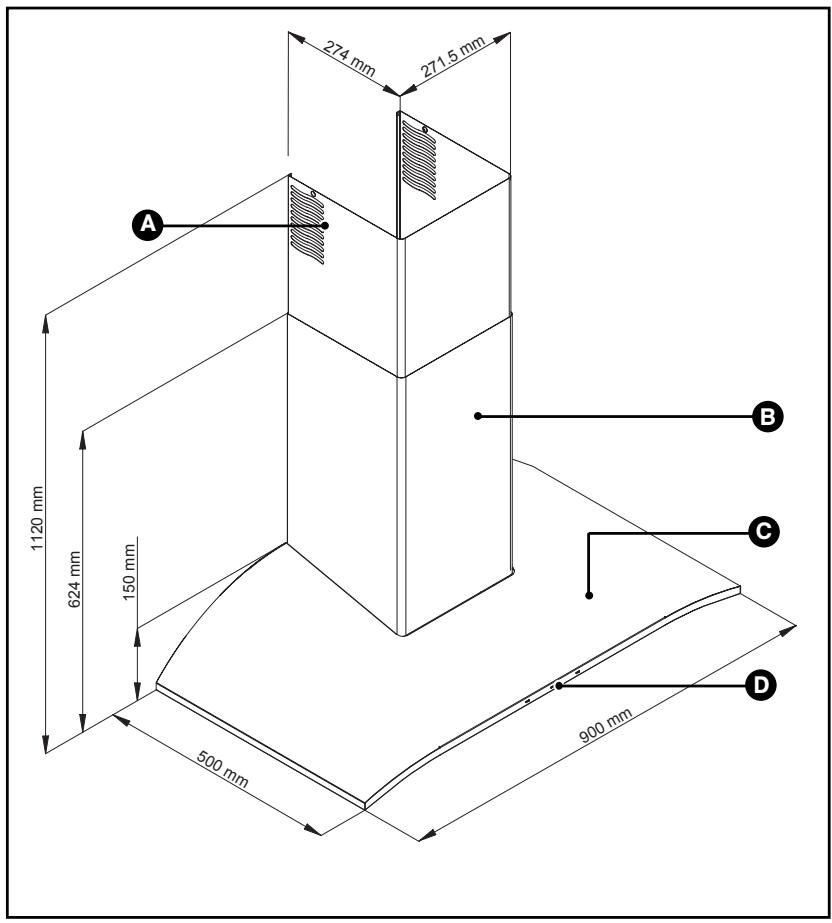 274 mm
271.5 mm
A
B
C
D
1120 mm
624 mm
150 mm
500 mm
900 mm