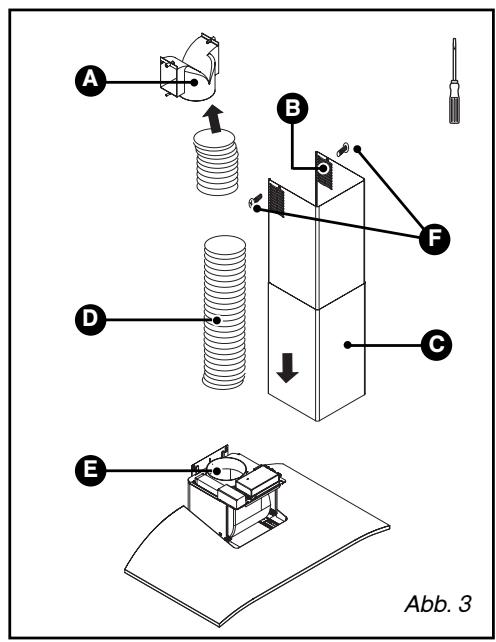 A
B
F
D
C
E
Abb. 3