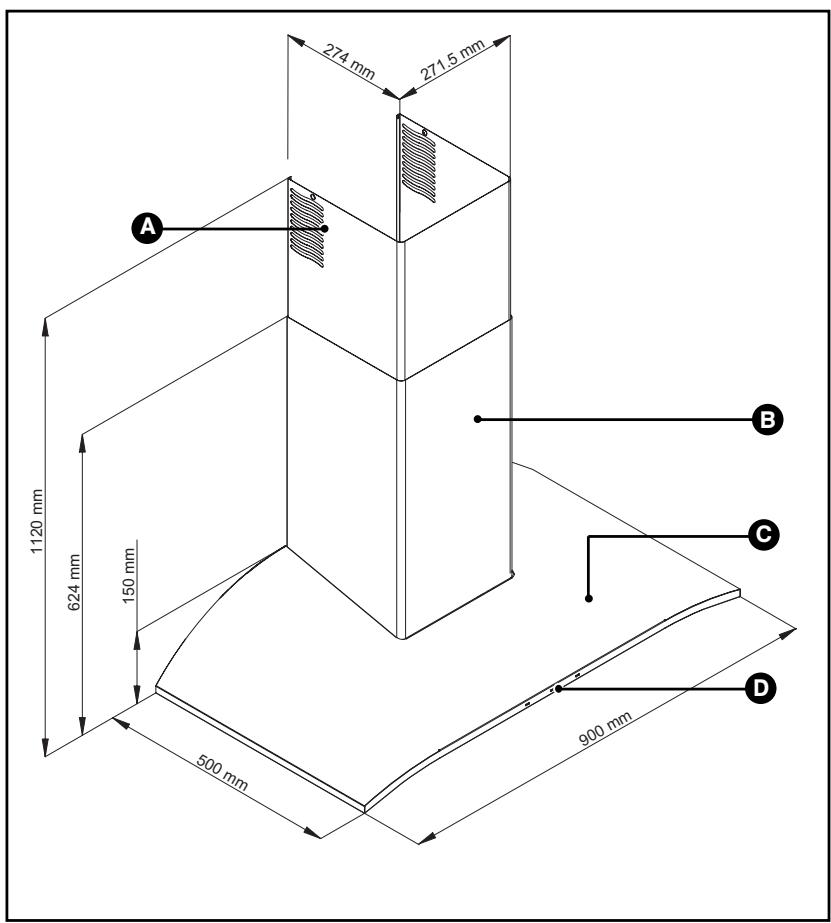 274 mm
271.5 mm
A
B
C
D
1120 mm
624 mm
150 mm
500 mm
900 mm