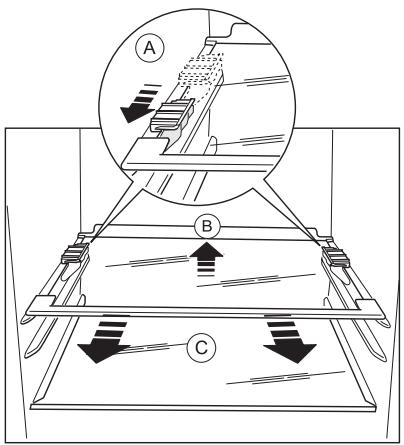 A
B
C