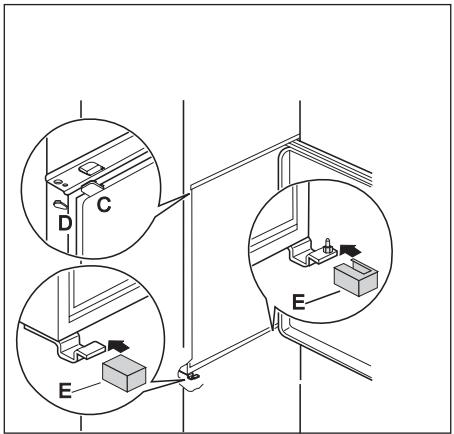 C
D
E
E