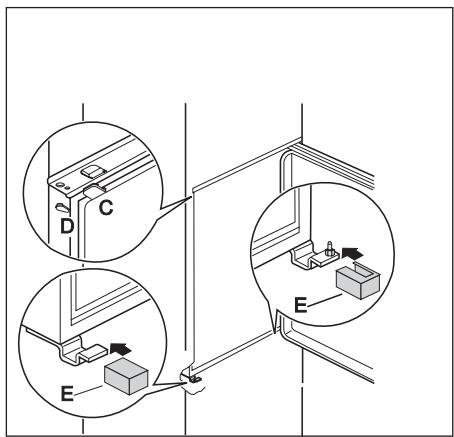 C
D
E
E