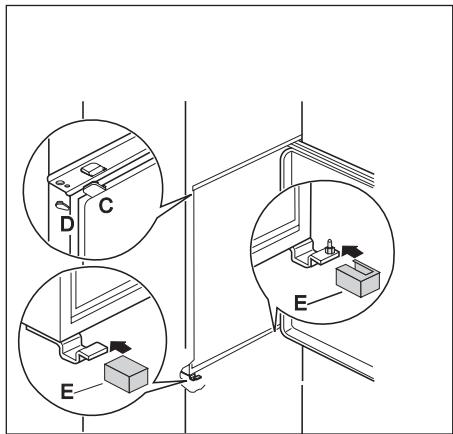 C
D
E
E