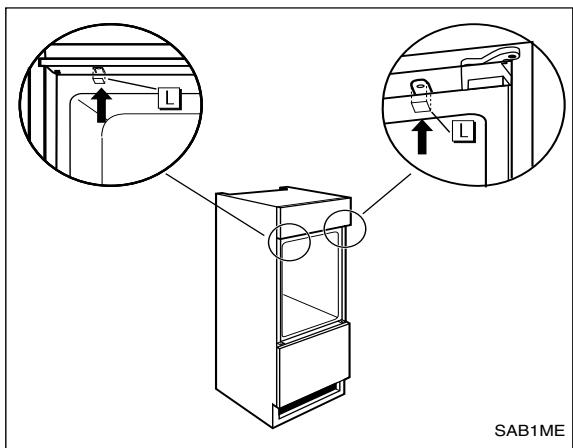 L

L

SAB1ME