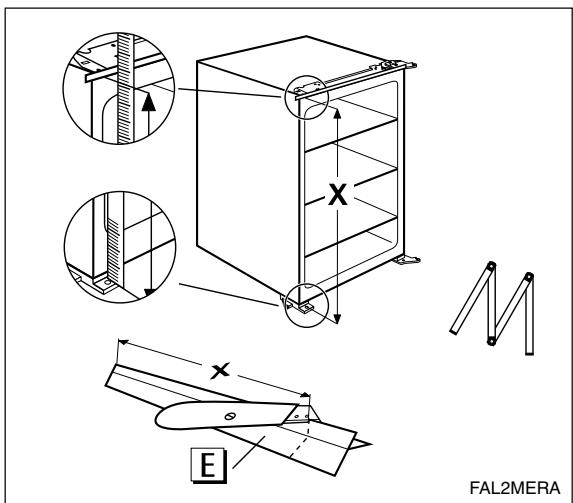 X

X

E

FAL2MERA