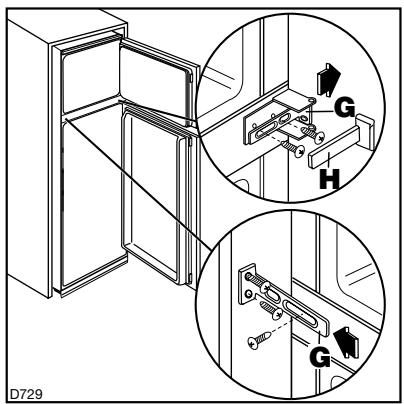 G
H
G
D729