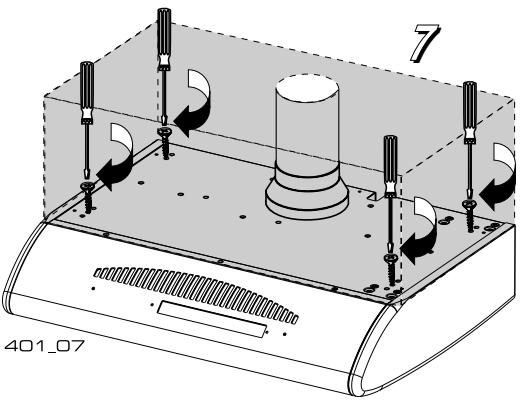 7

401_07