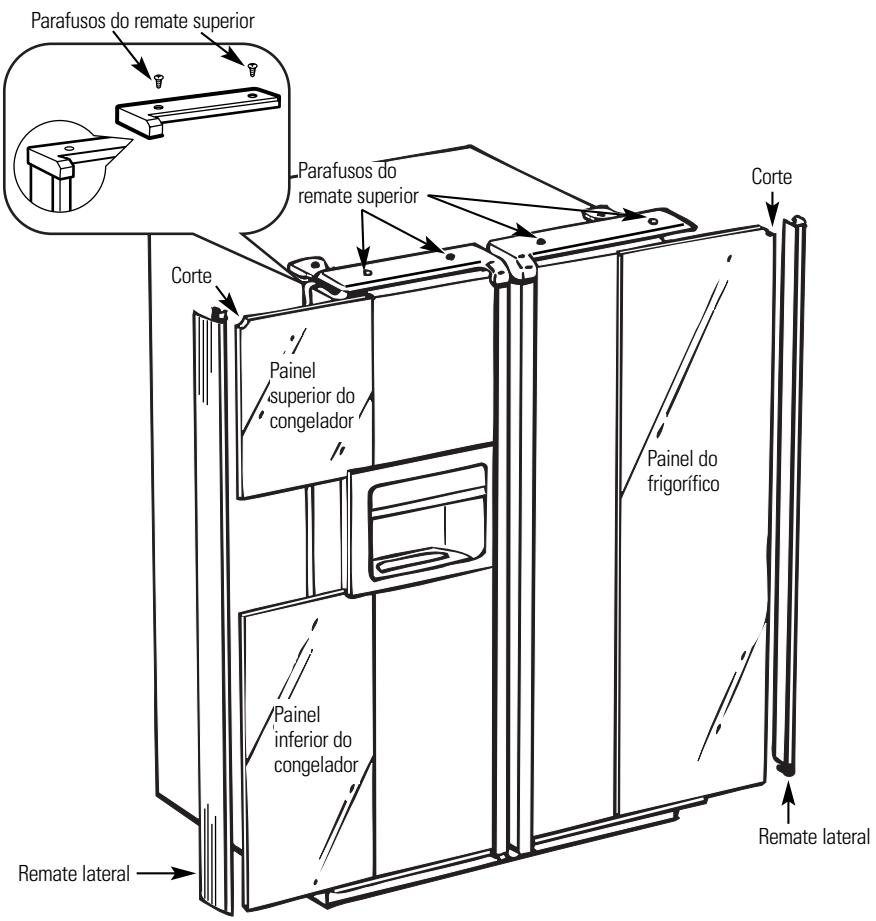 Parafusos do remate superior

Parafusos do remate superior

Corte

Corte

Painel superior do congelador

Painel do frigorífico

Painel inferior do congelador

Remate lateral

Remate lateral