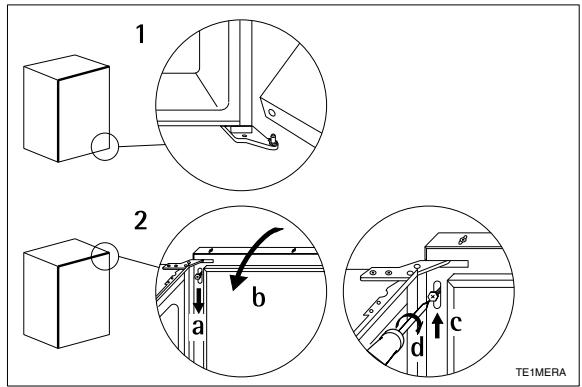 1

2

b

a

c

d

TE1MERA