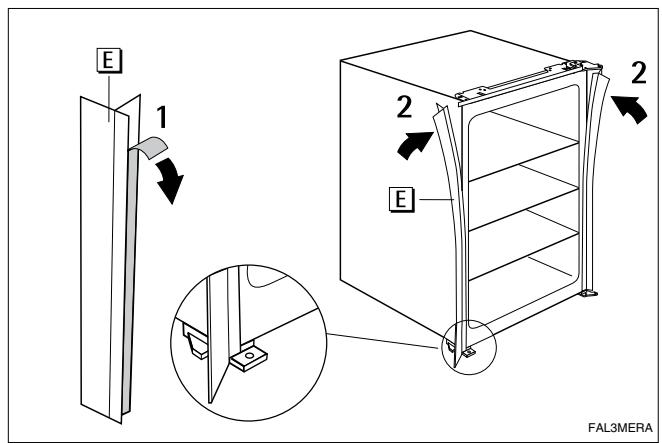 E
1
2
2
E
FAL3MERA