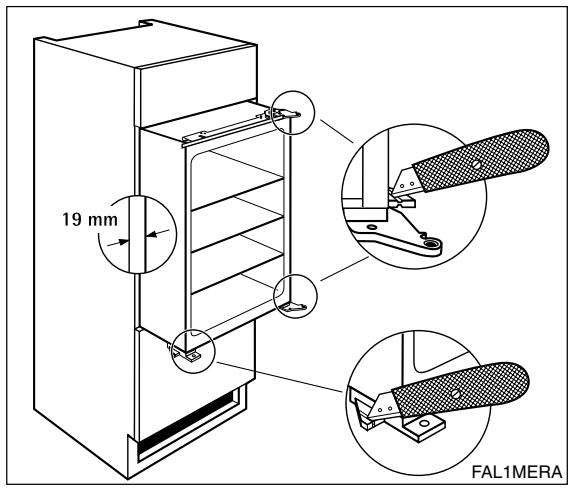 19 mm

FAL1MERA