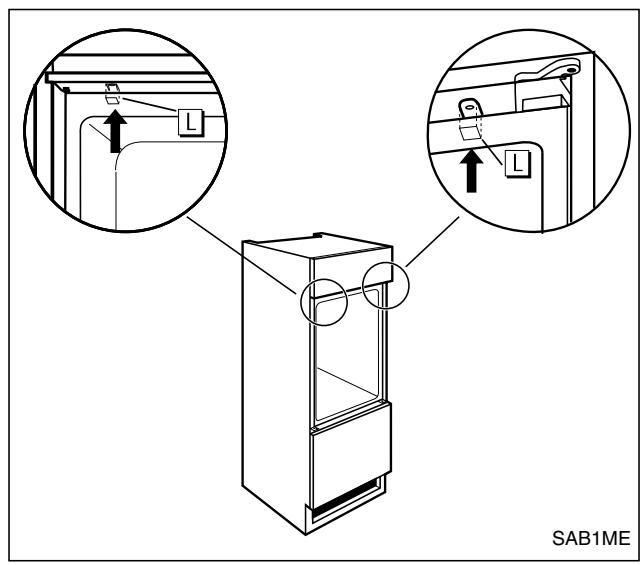 L

L

SAB1ME