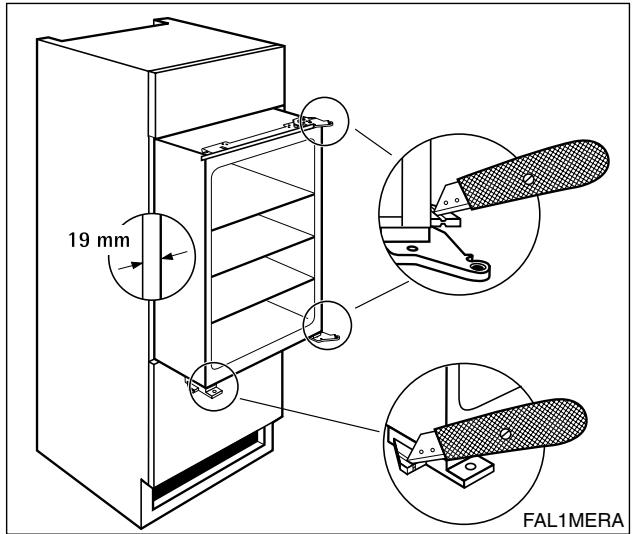 19 mm

FAL1MERA