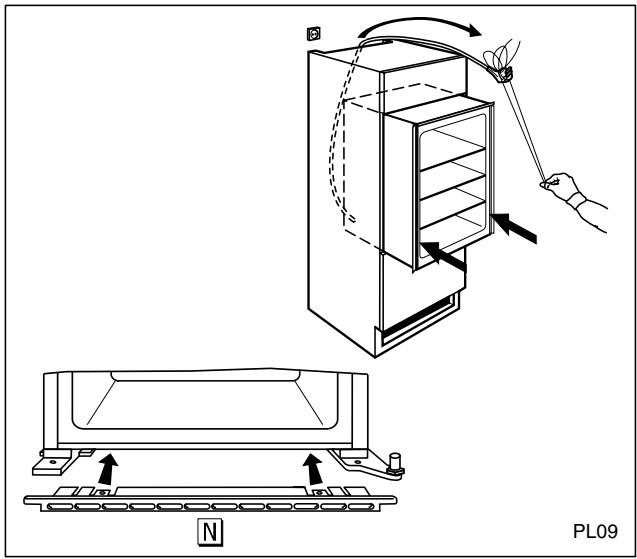 N

PL09