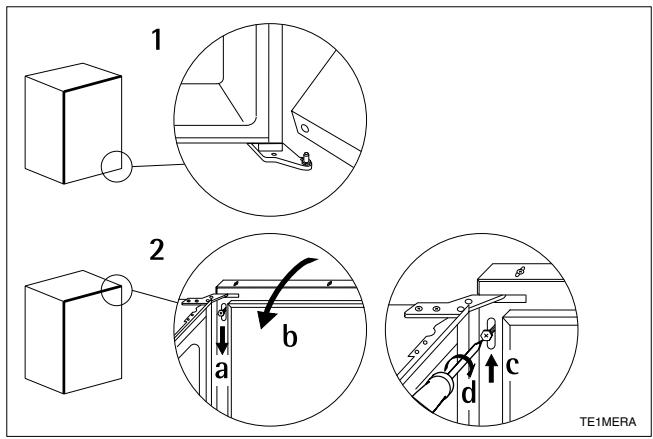 1

2

a

b

c

d

TE1MERA