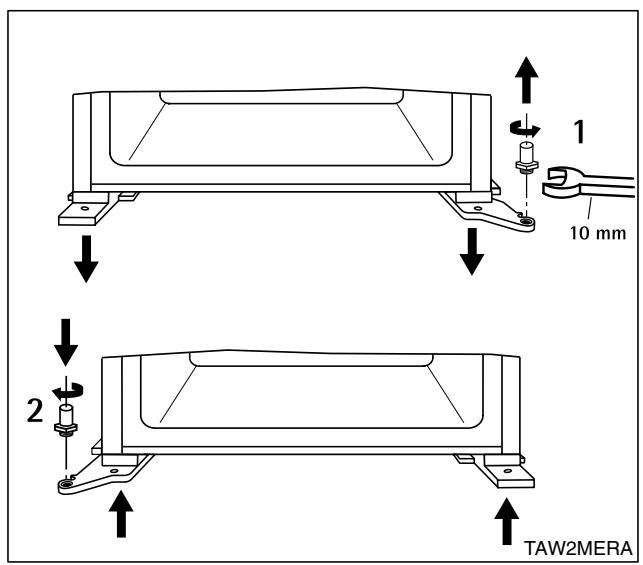 1

10 mm

2

TAW2MERA