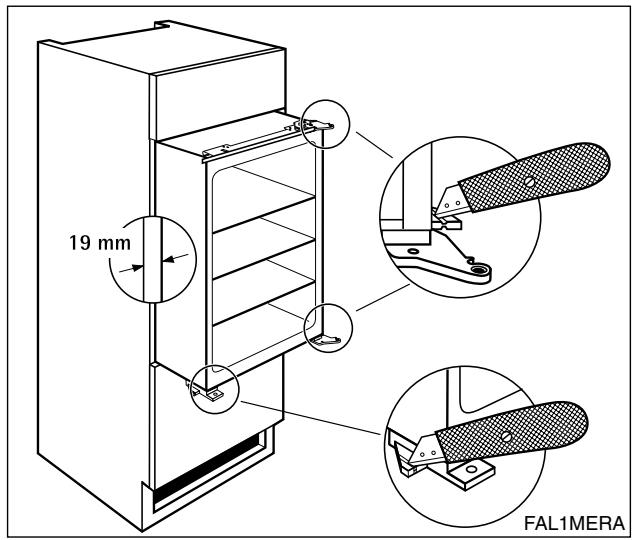 19 mm

FAL1MERA