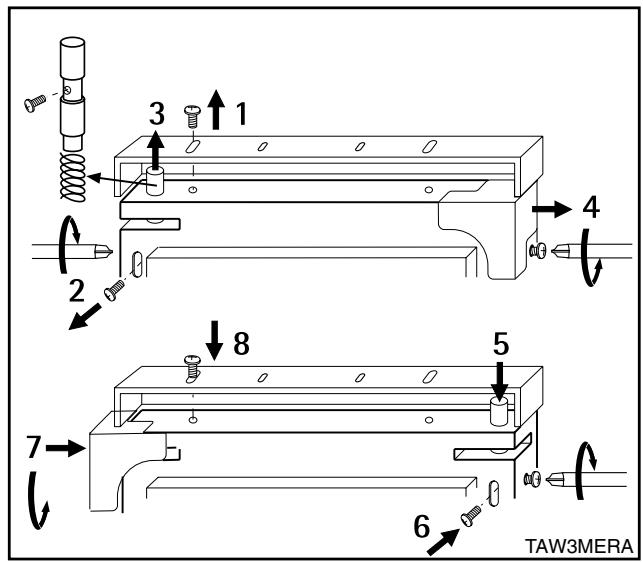 3
1
4
2
8
5
7
6
TAW3MERA