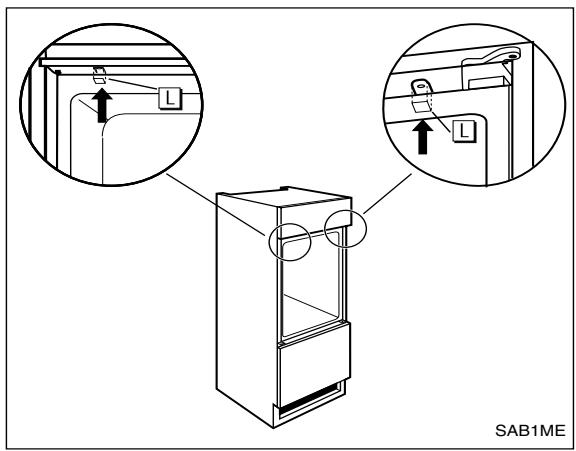 L

L

SAB1ME