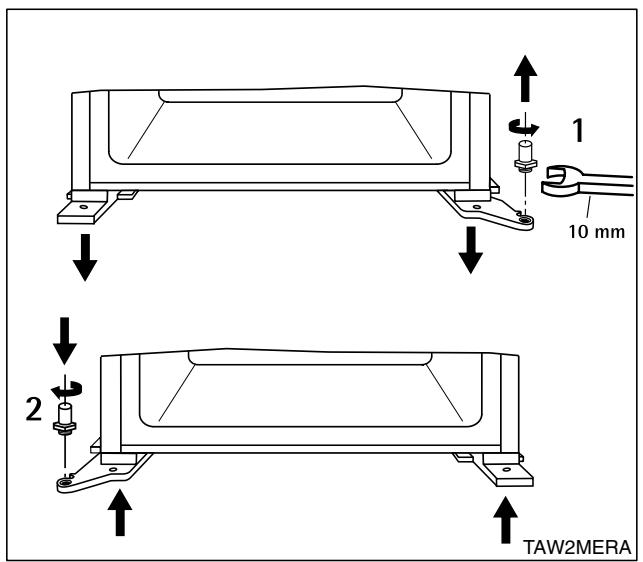 1

10 mm

2

TAW2MERA