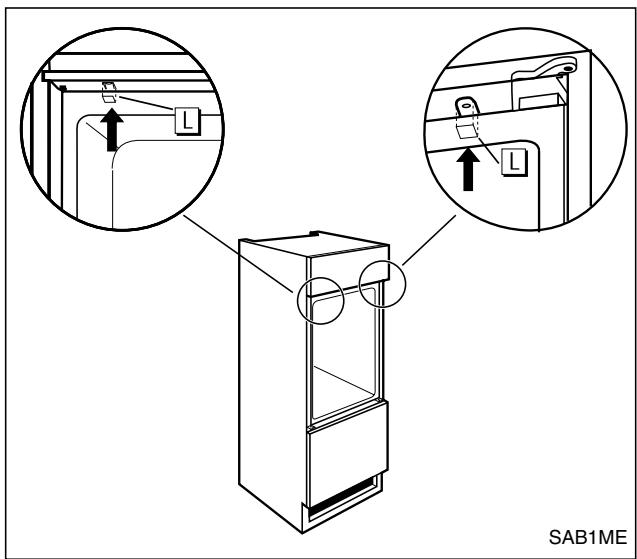 L

L

SAB1ME